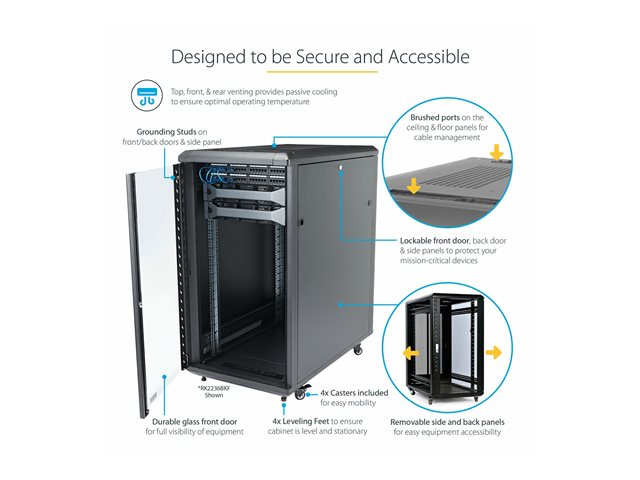 Designed to be Secure and Accessible

Top, front, & rear venting provides passive cooling to ensure optimal operating temperature

Grounding Studs on front/back doors & side panel

Brushed ports on the ceiling & floor panels for cable management

Lockable front door, back door & side panels to protect your mission-critical devices

*RK2236BKF Shown

4x Casters included for easy mobility

Durable glass front door for full visibility of equipment

4x Leveling Feet to ensure cabinet is level and stationary

Removable side and back panels for easy equipment accessibility